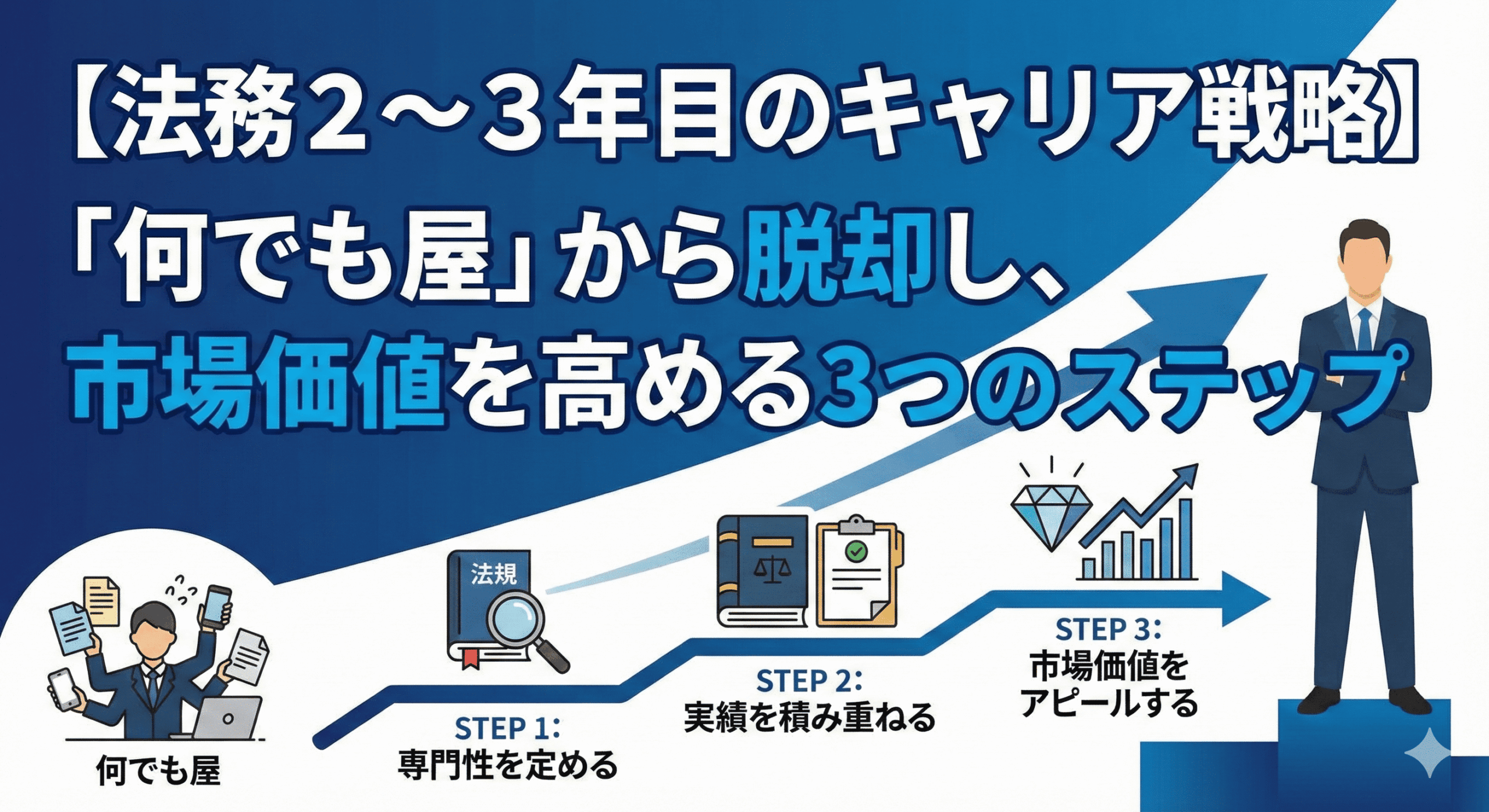 【法務2～3年目のキャリア戦略】
「何でも屋」から脱却し、
市場価値を高める3つのステップ

何でも屋

法規

STEP 1:
専門性を定める

STEP 2:
実績を積み重ねる

STEP 3:
市場価値を
アピールする