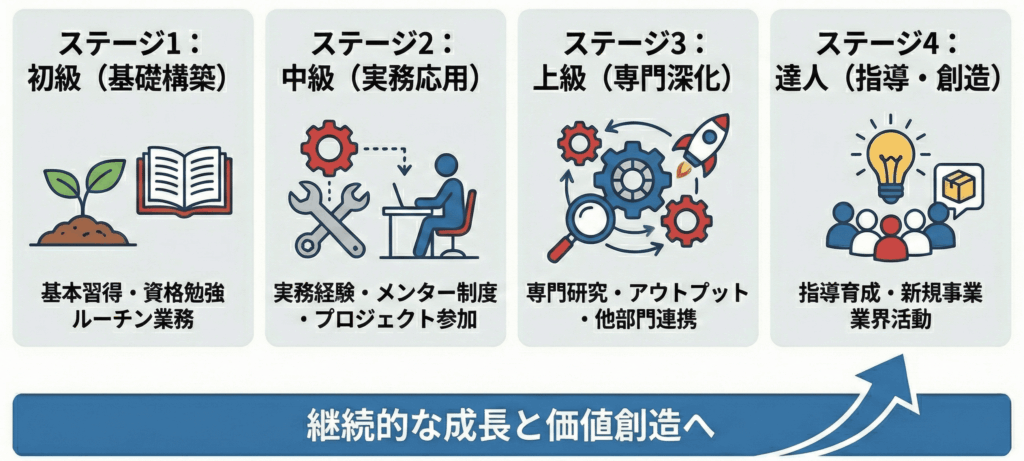 ステージ1：
初級（基礎構築）

基本習得・資格勉強
ルーチン業務

ステージ2：
中級（実務応用）

実務経験・メンター制度
・プロジェクト参加

ステージ3：
上級（専門深化）

専門研究・アウトプット
・他部門連携

ステージ4：
達人（指導・創造）

指導育成・新規事業
業界活動

継続的な成長と価値創造へ